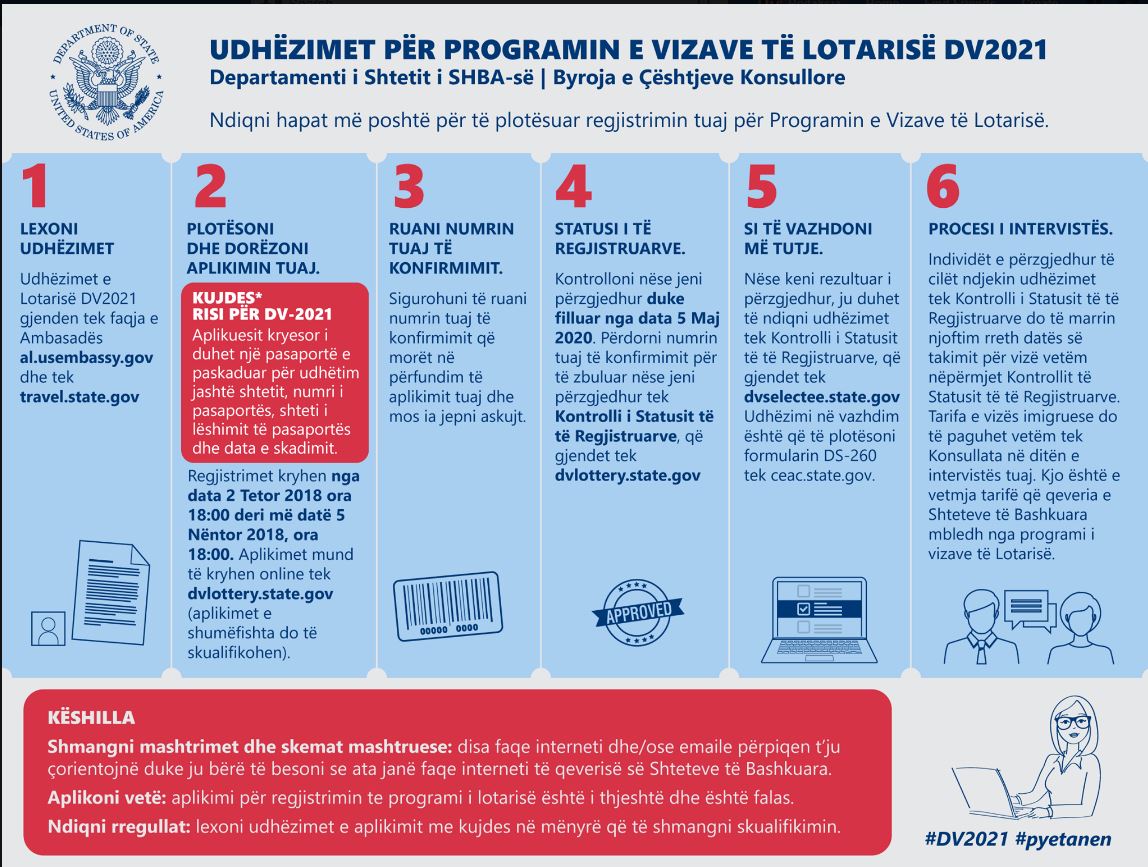 DEPARTMENT OF STATE UNITED STATES OF AMERICA

UDHËZIMET PËR PROGRAMIN E VIZAVE TË LOTARISË DV2021
Departamenti i Shtetit i SHBA-së | Byroja e Çështjeve Konsullore

Ndiqni hapat më poshtë për të plotësuar regjistrimin tuaj për Programin e Vizave të Lotarisë.

1
LEXONI UDHËZIMET
Udhëzimet e Lotarisë DV2021 gjenden tek faqja e Ambasadës al.usembassy.gov dhe tek travel.state.gov

2
PLOTËSONI DHE DORËZONI APLIKIMIN TUAJ.
KUJDES* RISI PËR DV-2021
Aplikuesit kryesor i duhet një pasaportë e paskaduar për udhëtim jashtë shtetit, numri i pasaportës, shteti i lëshimit të pasaportës dhe data e skadimit.
Regjistrimet kryhen nga data 2 Tetor 2018 ora 18:00 deri më datë 5 Nëntor 2018, ora 18:00. Aplikimet mund të kryhen online tek dvlottery.state.gov (aplikimet e shumëfishta do të skualifikohen).

3
RUANI NUMRIN TUAJ TË KONFIRMIMIT.
Sigurohuni të ruani numrin tuaj të konfirmimit që morët në përfundim të aplikimit tuaj dhe mos ia jepni askujt.
00000 0000

4
STATUSI I TË REGJISTRUARVE.
Kontrolloni nëse jeni përzgjedhur duke filluar nga data 5 Maj 2020. Përdorni numrin tuaj të konfirmimit për të zbuluar nëse jeni përzgjedhur tek Kontrolli i Statusit të të Regjistruarve, që gjendet tek dvlottery.state.gov
APPROVED

5
SI TË VAZHDONI MË TUTJE.
Nëse keni rezultuar i përzgjedhur, ju duhet të ndiqni udhëzimet tek Kontrolli i Statusit të të Regjistruarve, që gjendet tek dvselectee.state.gov Udhëzimi në vazhdim është që të plotësoni formularin DS-260 tek ceac.state.gov.

6
PROCESI I INTERVISTËS.
Individët e përzgjedhur të cilët ndjekin udhëzimet tek Kontrolli i Statusit të të Regjistruarve do të marrin njoftim rreth datës së takimit për vizë vetëm nëpërmjet Kontrollit të Statusit të të Regjistruarve. Tarifa e vizës imigruese do të paguhet vetëm tek Konsullata në ditën e intervistës tuaj. Kjo është e vetmja tarifë që qeveria e Shteteve të Bashkuara mbledh nga programi i vizave të Lotarisë.

KËSHILLA
Shmangni mashtrimet dhe skemat mashtruese: disa faqe interneti dhe/ose emaile përpiqen t'ju çorientojnë duke ju bërë të besoni se ata janë faqe interneti të qeverisë së Shteteve të Bashkuara.
Aplikoni vetë: aplikimi për regjistrimin te programi i lotarisë është i thjeshtë dhe është falas.
Ndiqni rregullat: lexoni udhëzimet e aplikimit me kujdes në mënyrë që të shmangni skualifikimin.

#DV2021 #pyetanen